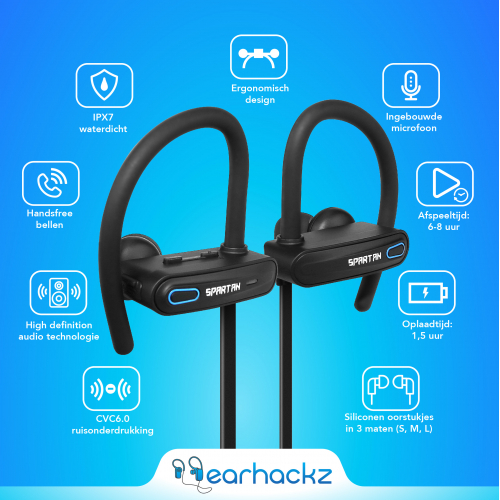 Ergonomisch design

IPX7 waterdicht

Ingebouwde microfoon

Handsfree bellen

Afspeeltijd: 6-8 uur

SPARTAN

SPARTAN

High definition audio technologie

Oplaadtijd: 1,5 uur

CVC6.0 ruisonderdrukking

Siliconen oorstukjes in 3 maten (S, M, L)

earhackz