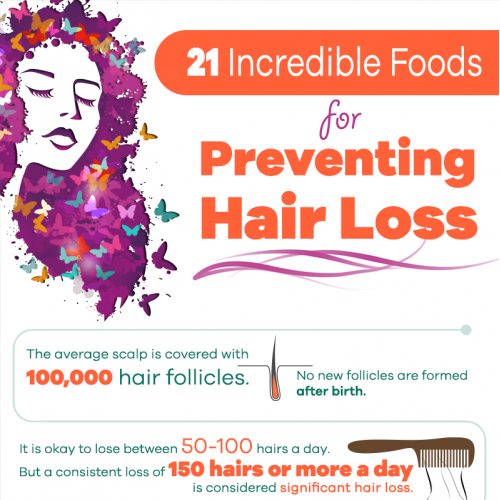 21 Incredible Foods
for
Preventing
Hair Loss

The average scalp is covered with
100,000 hair follicles.

No new follicles are formed after birth.

It is okay to lose between 50-100 hairs a day.
But a consistent loss of 150 hairs or more a day is considered significant hair loss.