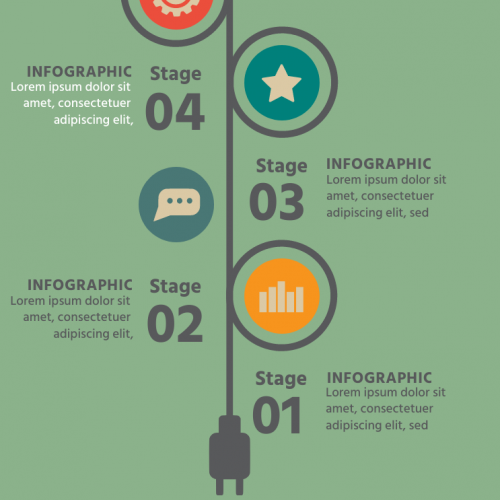 INFOGRAPHIC
Lorem ipsum dolor sit amet, consectetuer adipiscing elit,

Stage
04

Stage
03

INFOGRAPHIC
Lorem ipsum dolor sit amet, consectetuer adipiscing elit, sed

INFOGRAPHIC
Lorem ipsum dolor sit amet, consectetuer adipiscing elit,

Stage
02

Stage
01

INFOGRAPHIC
Lorem ipsum dolor sit amet, consectetuer adipiscing elit, sed