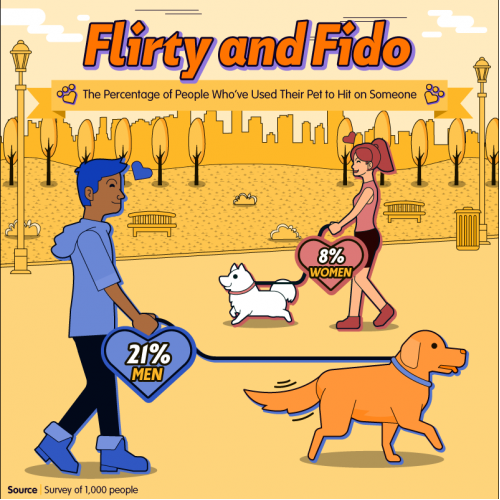 Flirty and Fido

The Percentage of People Who've Used Their Pet to Hit on Someone

8%
WOMEN

21%
MEN

Source | Survey of 1,000 people