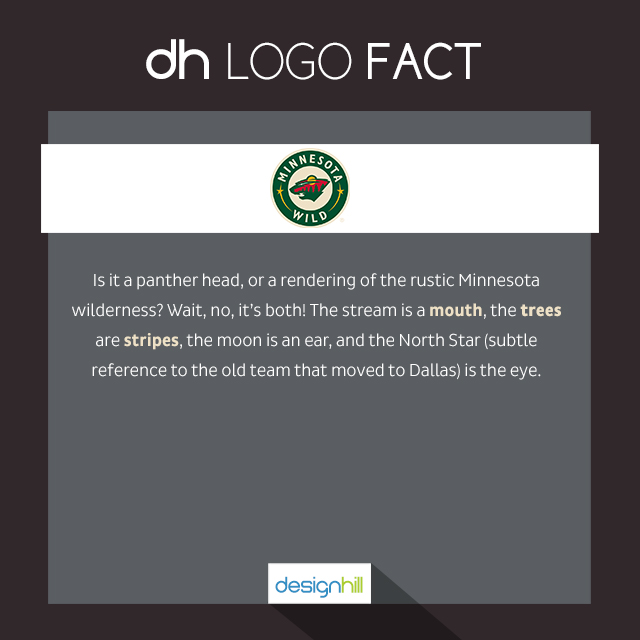 dh LOGO FACT

MINNESOTA WILD

Is it a panther head, or a rendering of the rustic Minnesota wilderness? Wait, no, it's both! The stream is a mouth, the trees are stripes, the moon is an ear, and the North Star (subtle reference to the old team that moved to Dallas) is the eye.

designhill