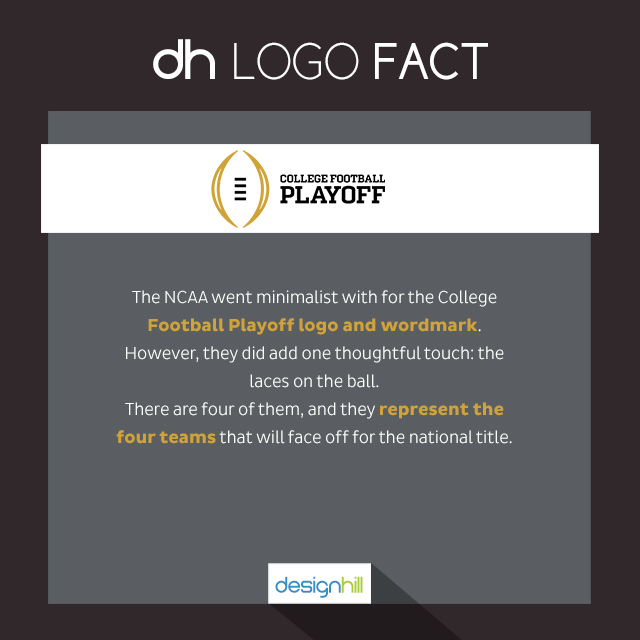 dh LOGO FACT

COLLEGE FOOTBALL
PLAYOFF

The NCAA went minimalist with for the College Football Playoff logo and wordmark. However, they did add one thoughtful touch: the laces on the ball.
There are four of them, and they represent the four teams that will face off for the national title.

designhill