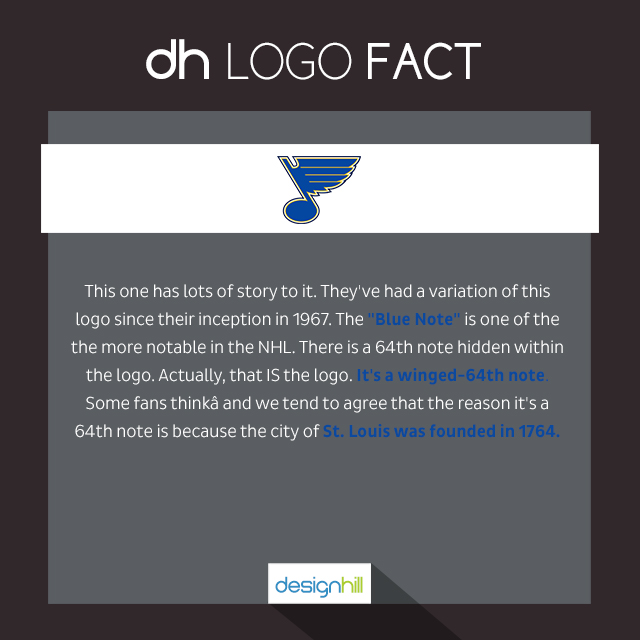 dh LOGO FACT

This one has lots of story to it. They've had a variation of this logo since their inception in 1967. The "Blue Note" is one of the the more notable in the NHL. There is a 64th note hidden within the logo. Actually, that IS the logo. It's a winged-64th note. Some fans thinkâ and we tend to agree that the reason it's a 64th note is because the city of St. Louis was founded in 1764.

designhill