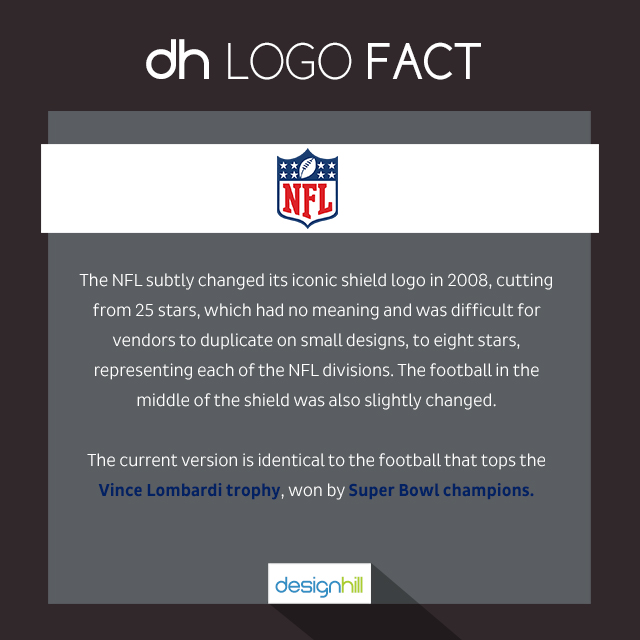 dh LOGO FACT

NFL

The NFL subtly changed its iconic shield logo in 2008, cutting from 25 stars, which had no meaning and was difficult for vendors to duplicate on small designs, to eight stars, representing each of the NFL divisions. The football in the middle of the shield was also slightly changed.

The current version is identical to the football that tops the Vince Lombardi trophy, won by Super Bowl champions.

designhill