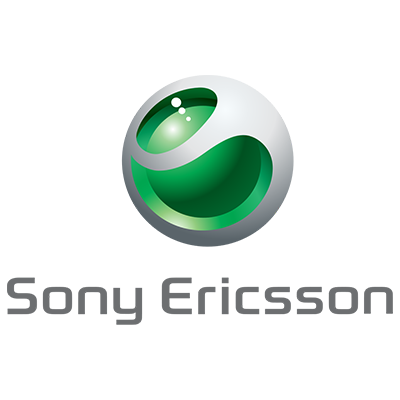 Sony Ericsson