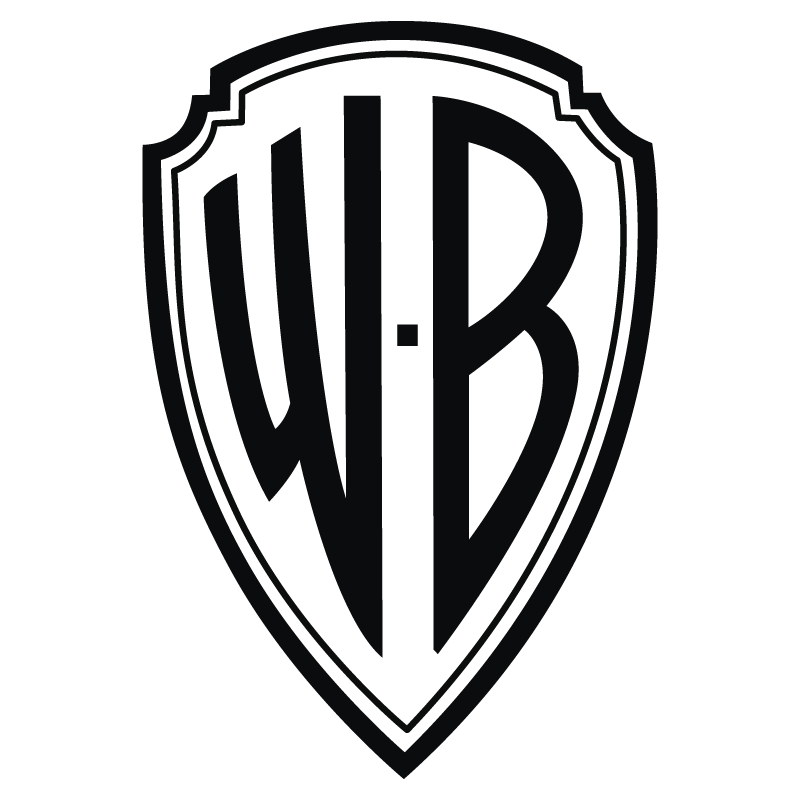 W·B