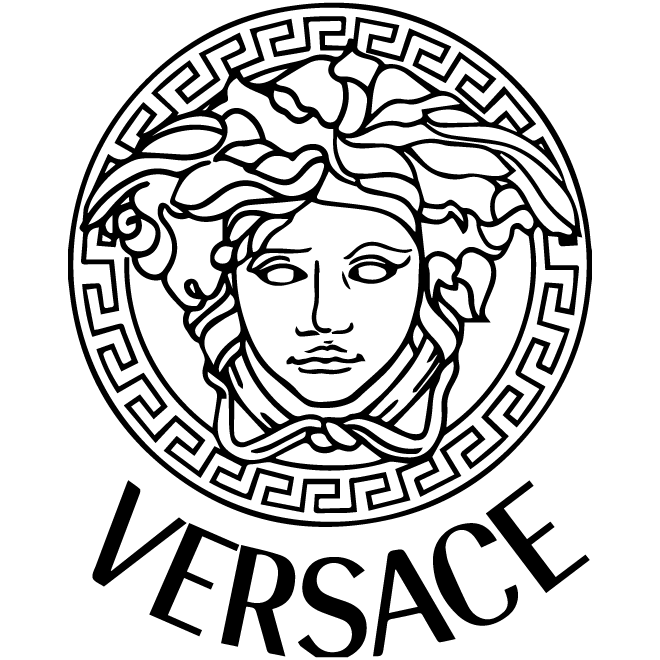 VERSACE