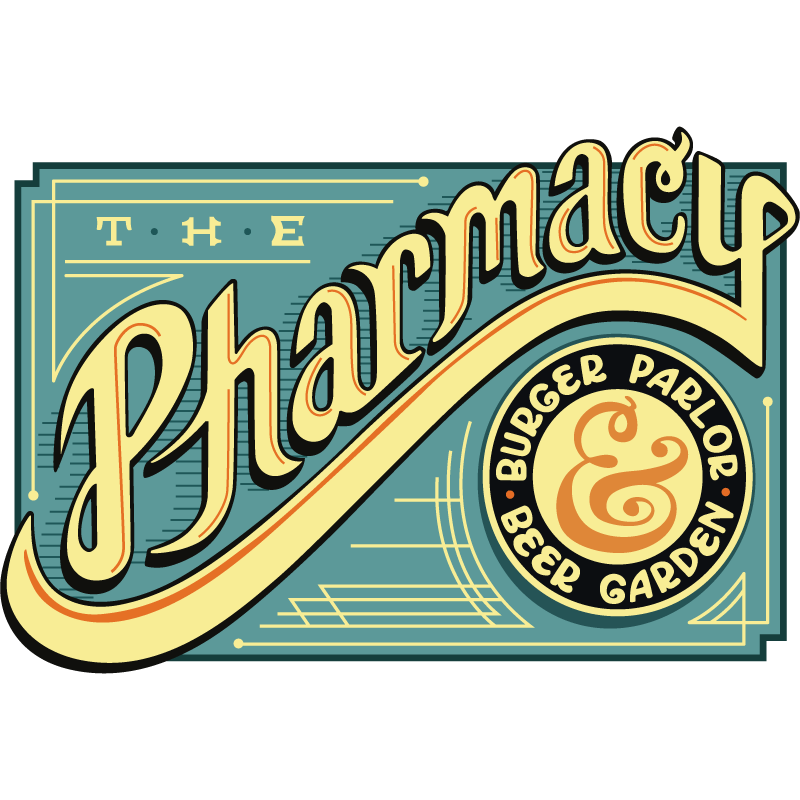 T·H·E
Pharmacy
BURGER PARLOR
&
BEER GARDEN