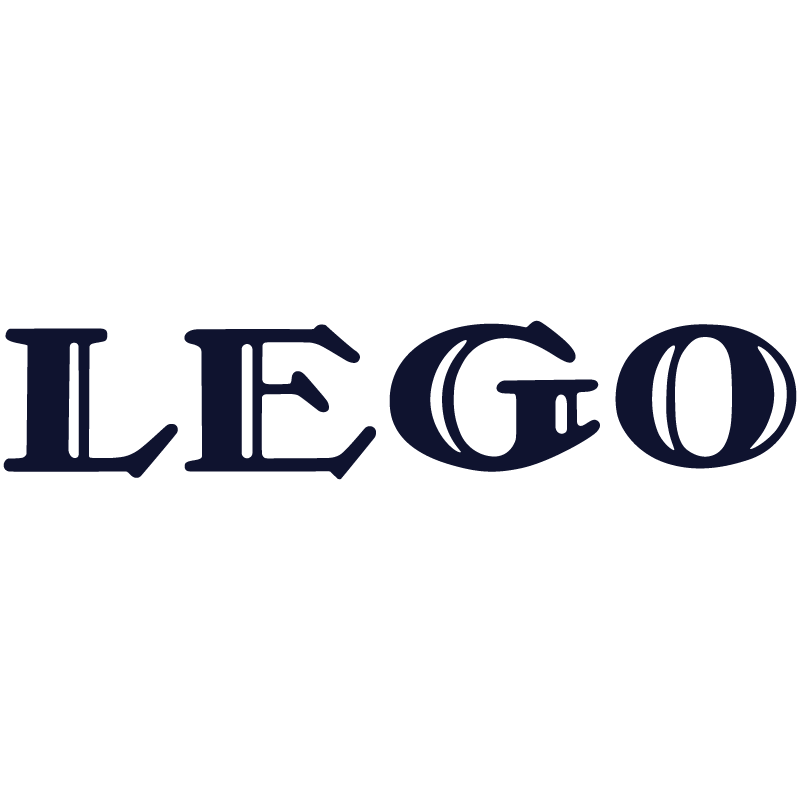 LEGO