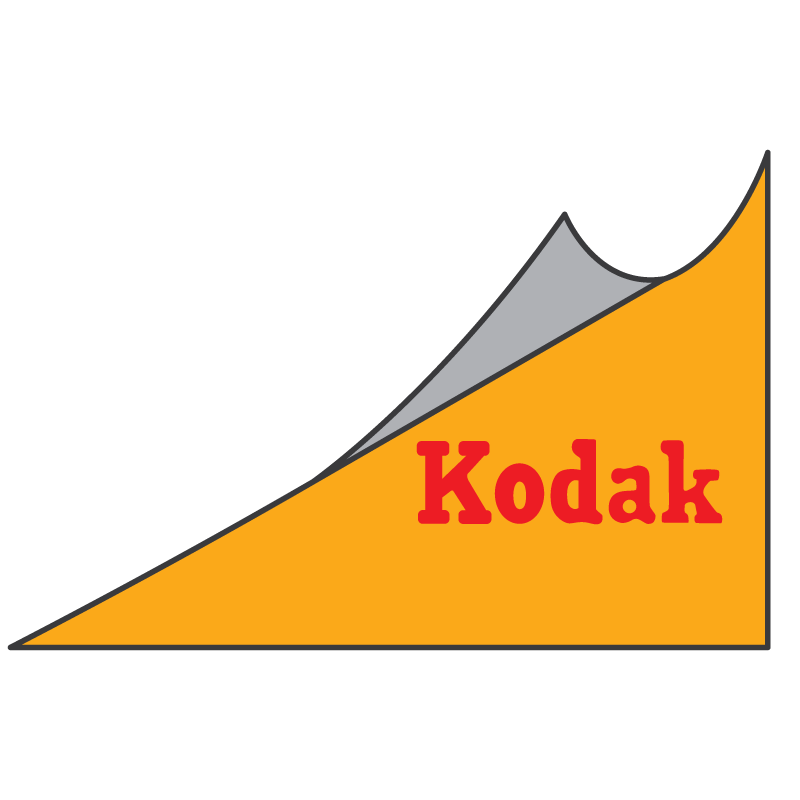 Kodak