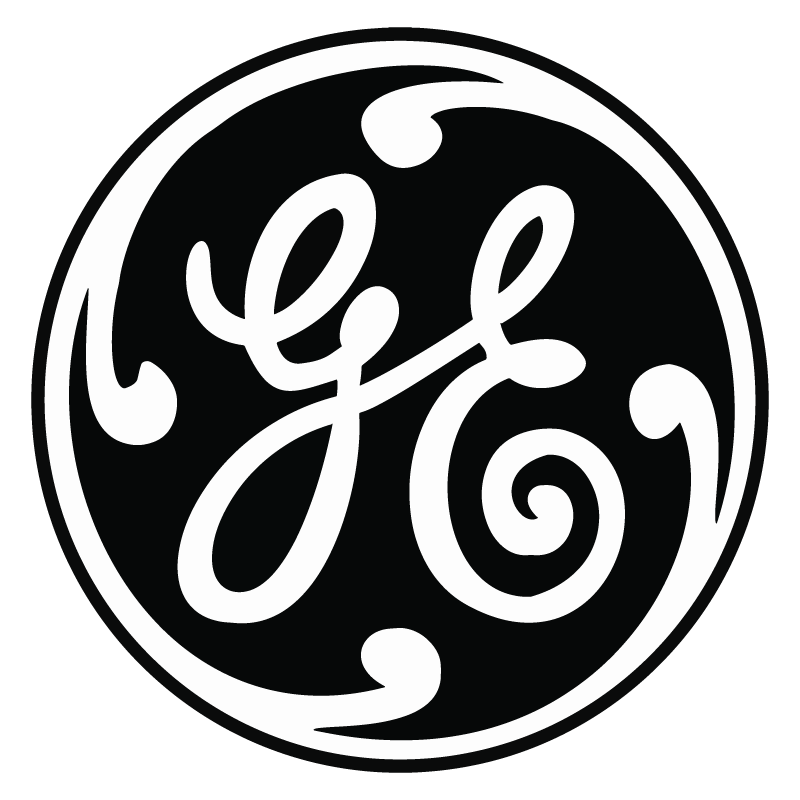 GE