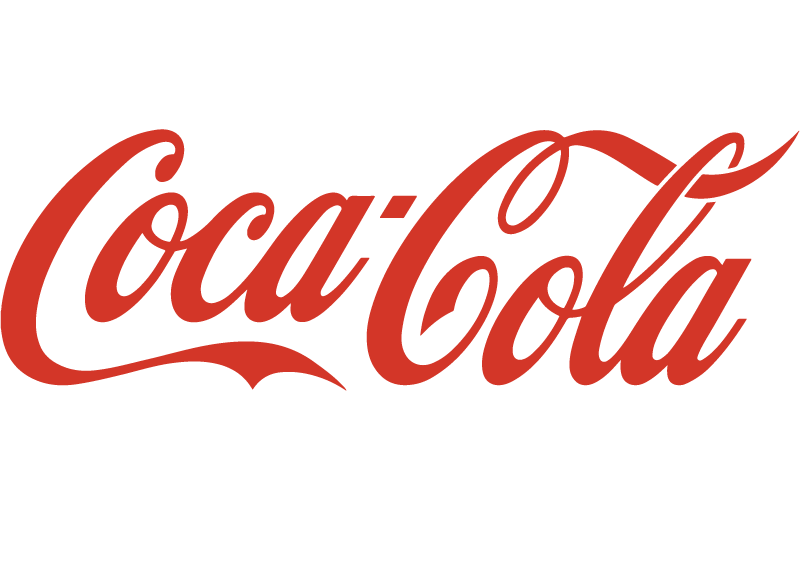 Coca-Cola