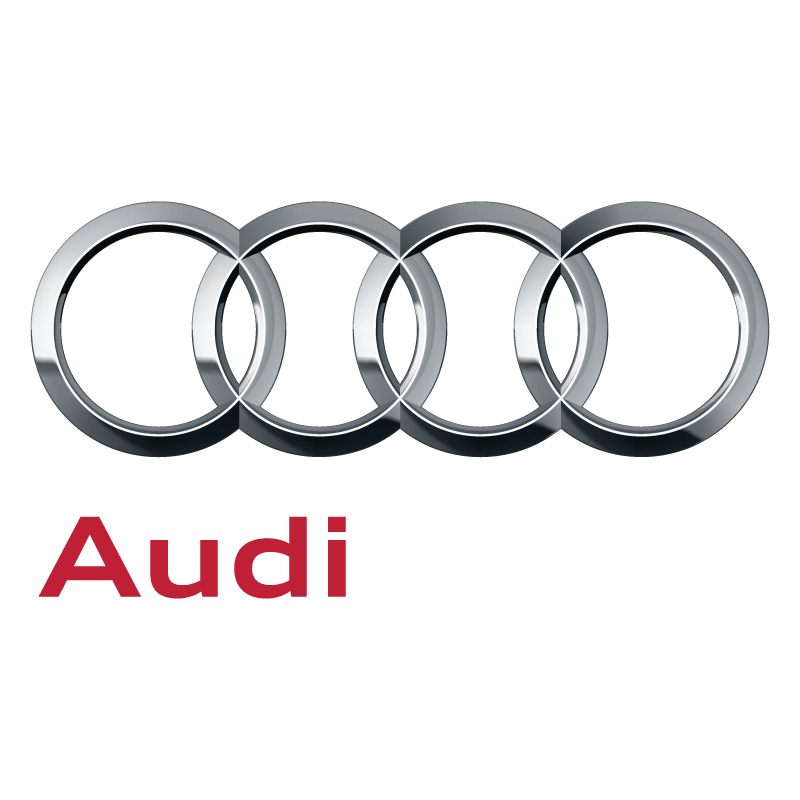 Audi