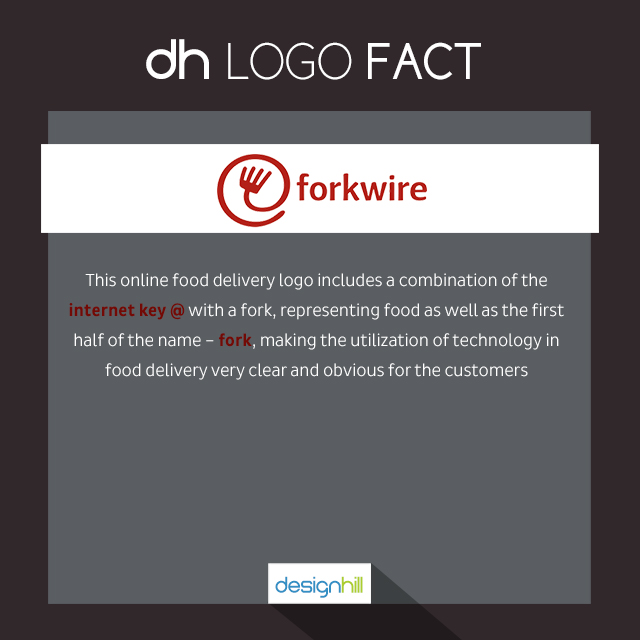 dh LOGO FACT

forkwire

This online food delivery logo includes a combination of the internet key @ with a fork, representing food as well as the first half of the name – fork, making the utilization of technology in food delivery very clear and obvious for the customers

designhill