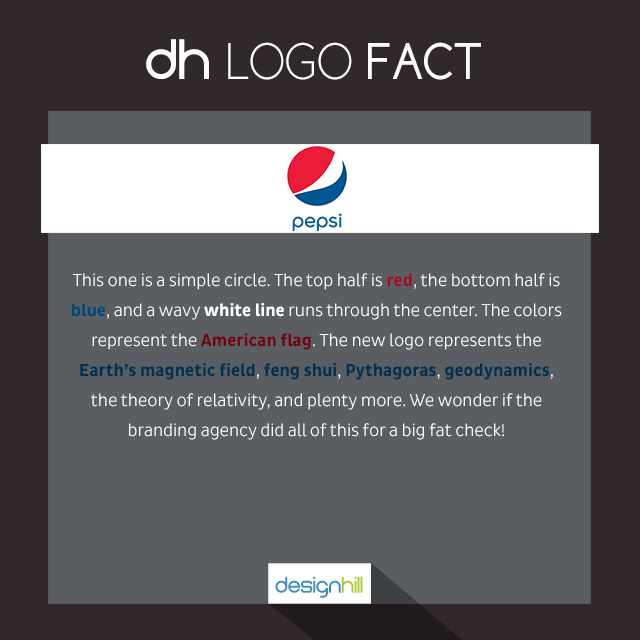 dh LOGO FACT

pepsi

This one is a simple circle. The top half is red, the bottom half is blue, and a wavy white line runs through the center. The colors represent the American flag. The new logo represents the Earth's magnetic field, feng shui, Pythagoras, geodynamics, the theory of relativity, and plenty more. We wonder if the branding agency did all of this for a big fat check!

designhill