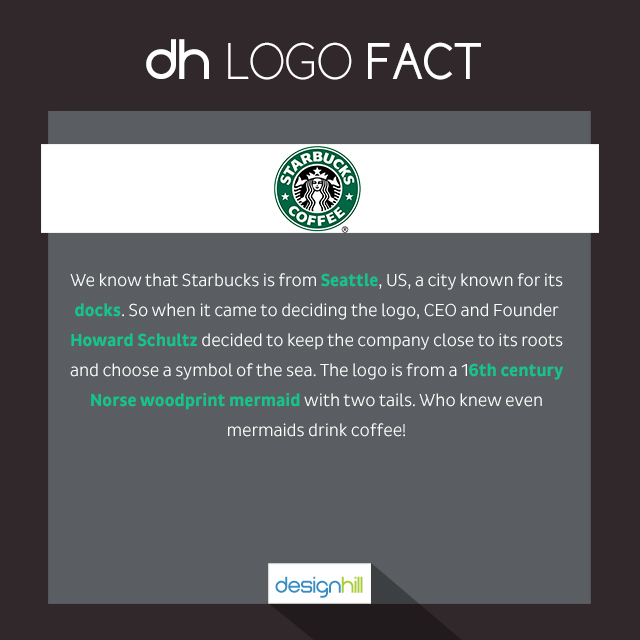 dh LOGO FACT

STARBUCKS COFFEE ®

We know that Starbucks is from Seattle, US, a city known for its docks. So when it came to deciding the logo, CEO and Founder Howard Schultz decided to keep the company close to its roots and choose a symbol of the sea. The logo is from a 16th century Norse woodprint mermaid with two tails. Who knew even mermaids drink coffee!

designhill