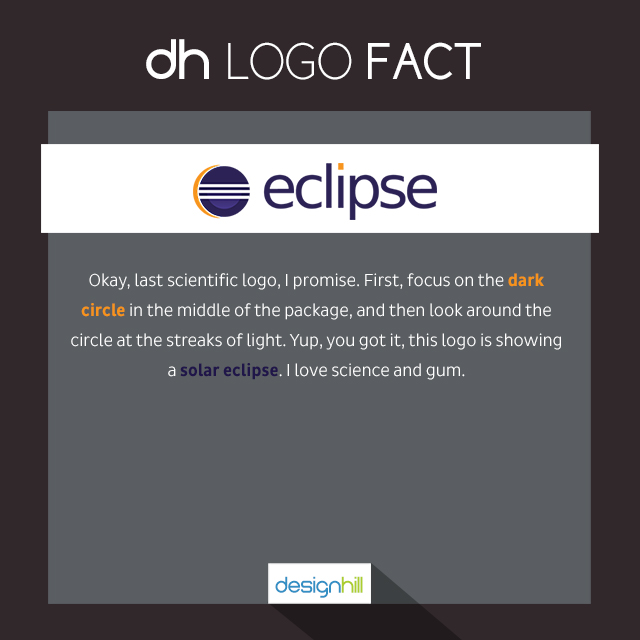 dh LOGO FACT

eclipse

Okay, last scientific logo, I promise. First, focus on the dark circle in the middle of the package, and then look around the circle at the streaks of light. Yup, you got it, this logo is showing a solar eclipse. I love science and gum.

designhill