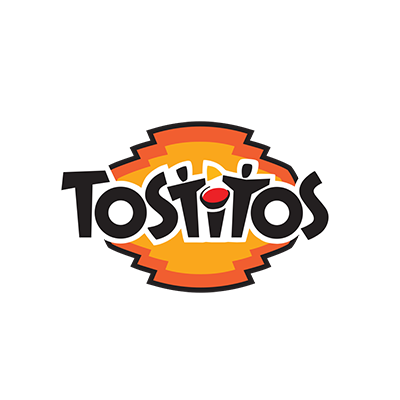 TOSTITOS