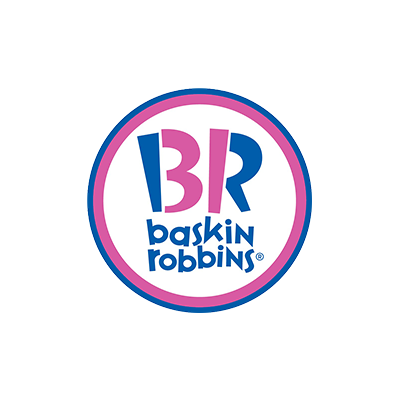 BR
baskin
robbins®