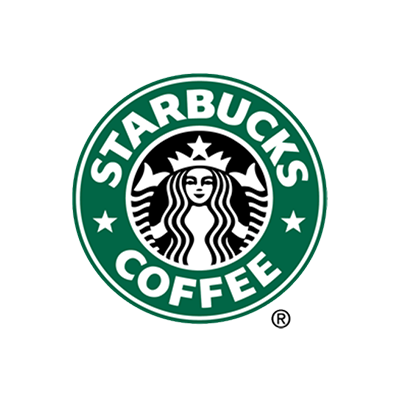 STARBUCKS
COFFEE
®