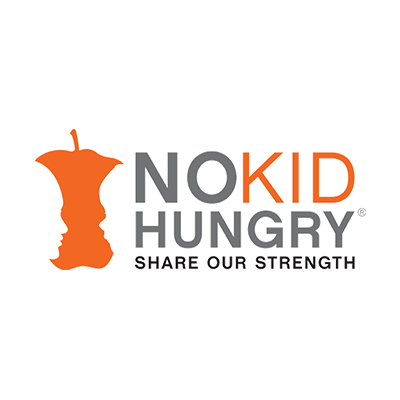 NOKID
HUNGRY®
SHARE OUR STRENGTH