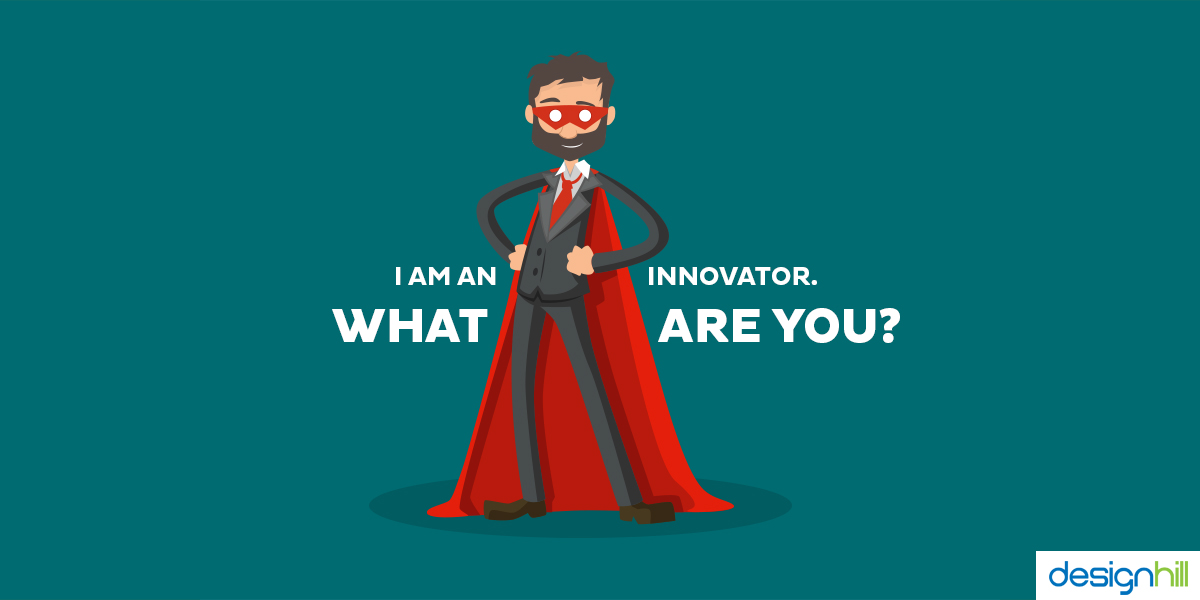 I AM AN INNOVATOR.
WHAT ARE YOU?

designhill