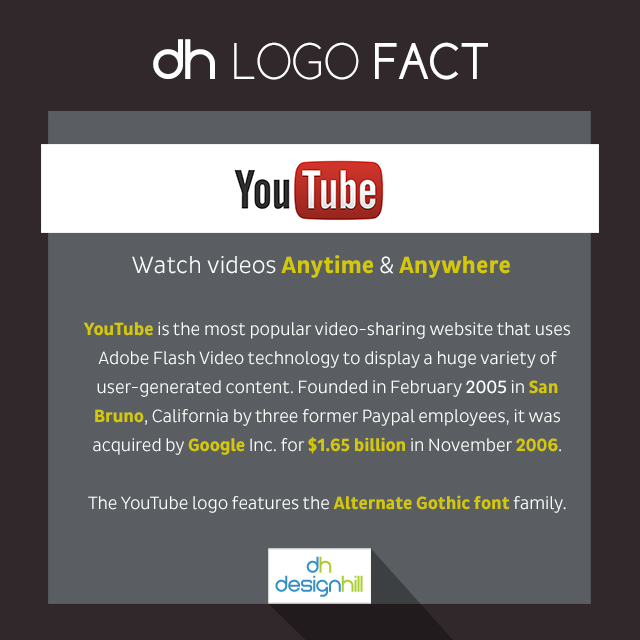 dh LOGO FACT

YouTube

Watch videos Anytime & Anywhere

YouTube is the most popular video-sharing website that uses Adobe Flash Video technology to display a huge variety of user-generated content. Founded in February 2005 in San Bruno, California by three former Paypal employees, it was acquired by Google Inc. for $1.65 billion in November 2006.

The YouTube logo features the Alternate Gothic font family.

dh
designhill