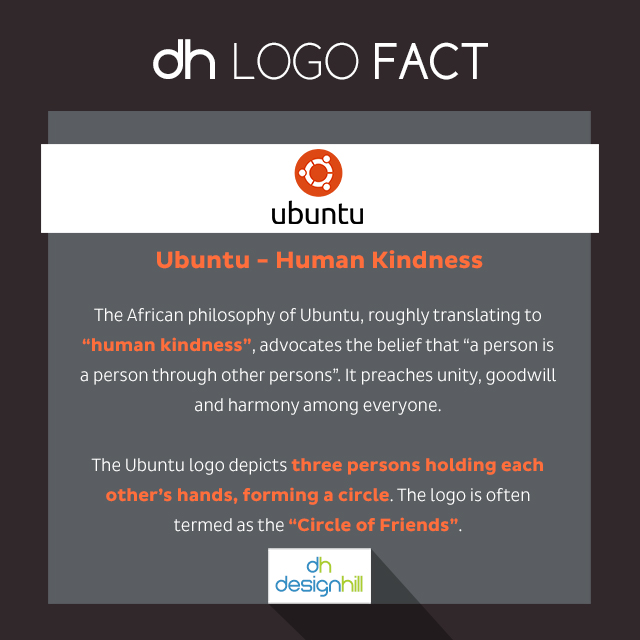 dh LOGO FACT

ubuntu

Ubuntu – Human Kindness

The African philosophy of Ubuntu, roughly translating to “human kindness”, advocates the belief that “a person is a person through other persons”. It preaches unity, goodwill and harmony among everyone.

The Ubuntu logo depicts three persons holding each other’s hands, forming a circle. The logo is often termed as the “Circle of Friends”.

dh
designhill