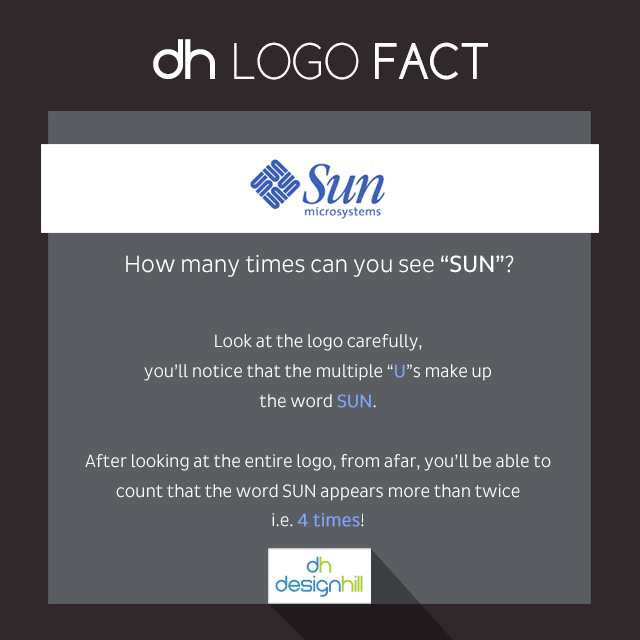 dh LOGO FACT

Sun microsystems

How many times can you see “SUN”?

Look at the logo carefully, you’ll notice that the multiple “U”s make up the word SUN.

After looking at the entire logo, from afar, you’ll be able to count that the word SUN appears more than twice i.e. 4 times!

dh designhill