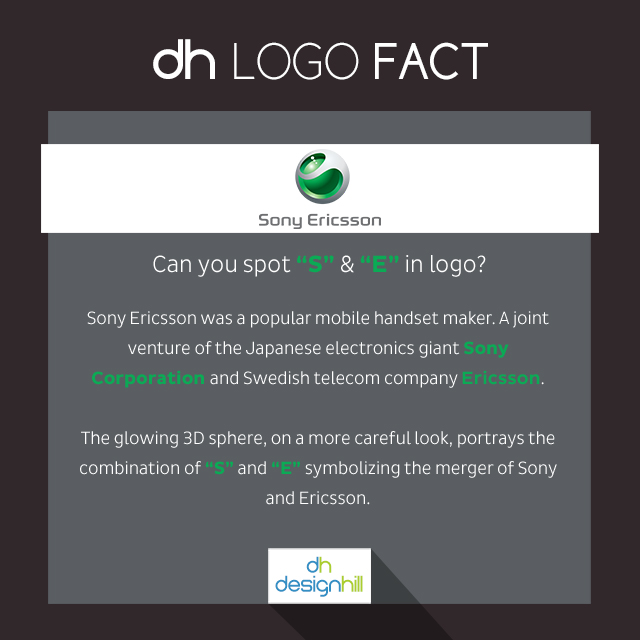 dh LOGO FACT

Sony Ericsson

Can you spot “S” & “E” in logo?

Sony Ericsson was a popular mobile handset maker. A joint venture of the Japanese electronics giant Sony Corporation and Swedish telecom company Ericsson.

The glowing 3D sphere, on a more careful look, portrays the combination of “S” and “E” symbolizing the merger of Sony and Ericsson.

dh designhill