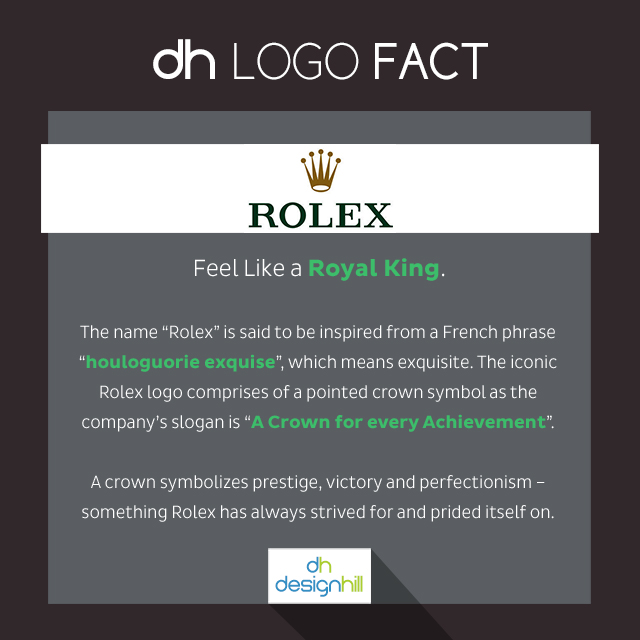 dh LOGO FACT

ROLEX

Feel Like a Royal King.

The name “Rolex” is said to be inspired from a French phrase “houloguorie exquise”, which means exquisite. The iconic Rolex logo comprises of a pointed crown symbol as the company’s slogan is “A Crown for every Achievement”.

A crown symbolizes prestige, victory and perfectionism – something Rolex has always strived for and prided itself on.

dh
designhill