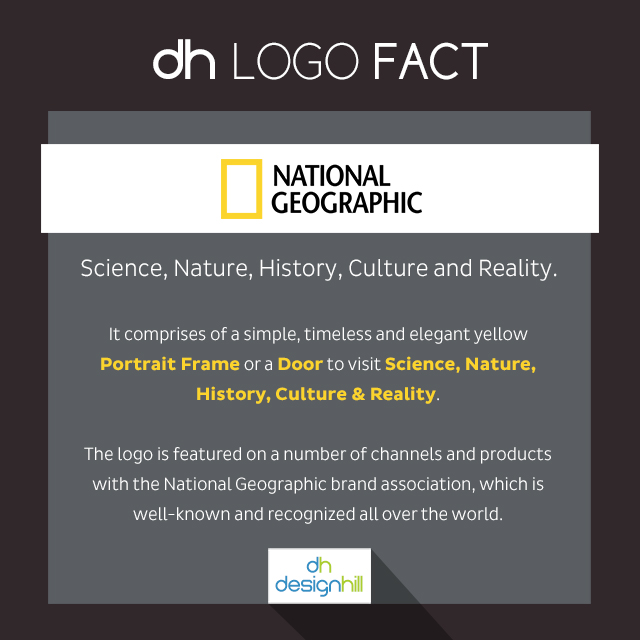 dh LOGO FACT

NATIONAL GEOGRAPHIC

Science, Nature, History, Culture and Reality.

It comprises of a simple, timeless and elegant yellow Portrait Frame or a Door to visit Science, Nature, History, Culture & Reality.

The logo is featured on a number of channels and products with the National Geographic brand association, which is well-known and recognized all over the world.

dh designhill