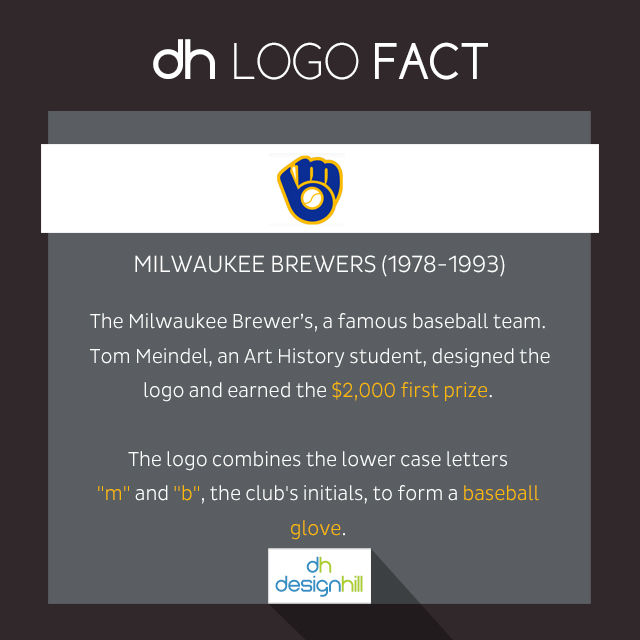 dh LOGO FACT

MILWAUKEE BREWERS (1978-1993)

The Milwaukee Brewer's, a famous baseball team. Tom Meindel, an Art History student, designed the logo and earned the $2,000 first prize.

The logo combines the lower case letters "m" and "b", the club's initials, to form a baseball glove.

dh
designhill