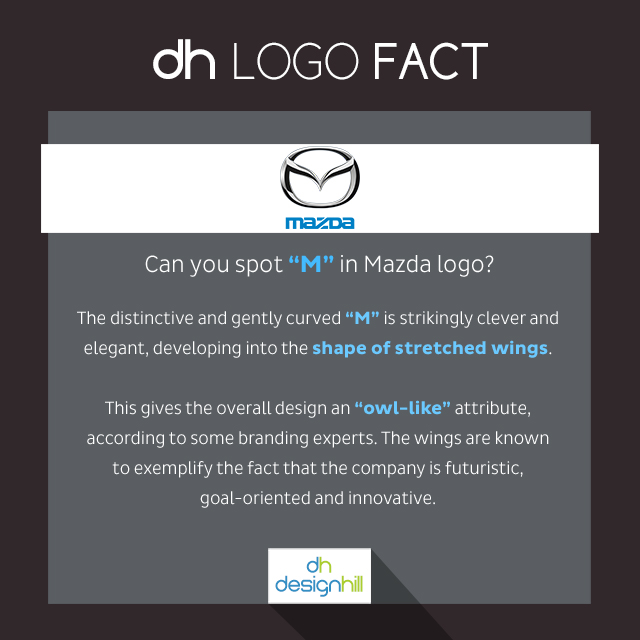 dh LOGO FACT

mazda

Can you spot “M” in Mazda logo?

The distinctive and gently curved “M” is strikingly clever and elegant, developing into the shape of stretched wings.

This gives the overall design an “owl-like” attribute, according to some branding experts. The wings are known to exemplify the fact that the company is futuristic, goal-oriented and innovative.

dh
designhill