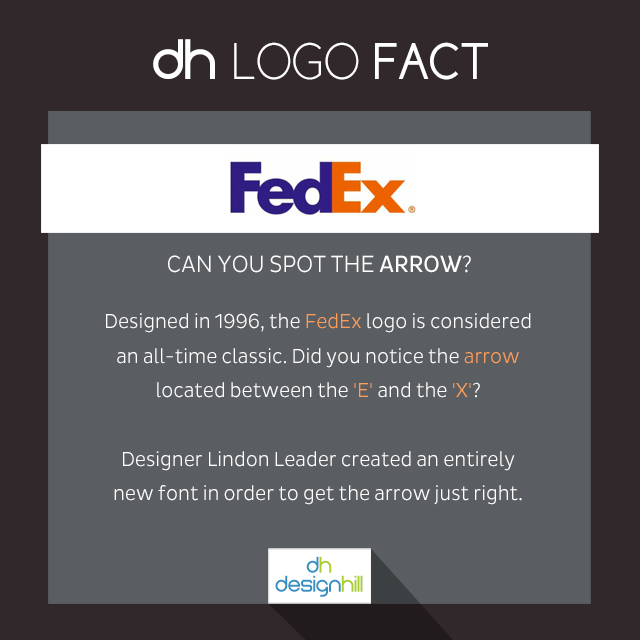 dh LOGO FACT

FedEx®

CAN YOU SPOT THE ARROW?

Designed in 1996, the FedEx logo is considered an all-time classic. Did you notice the arrow located between the 'E' and the 'X'?

Designer Lindon Leader created an entirely new font in order to get the arrow just right.

dh
designhill