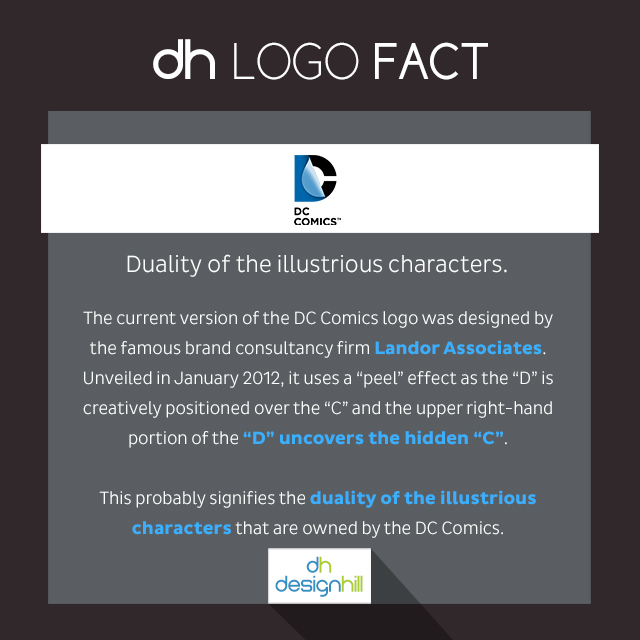 dh LOGO FACT

DC COMICS™

Duality of the illustrious characters.

The current version of the DC Comics logo was designed by the famous brand consultancy firm Landor Associates. Unveiled in January 2012, it uses a “peel” effect as the “D” is creatively positioned over the “C” and the upper right-hand portion of the “D” uncovers the hidden “C”.

This probably signifies the duality of the illustrious characters that are owned by the DC Comics.

dh designhill