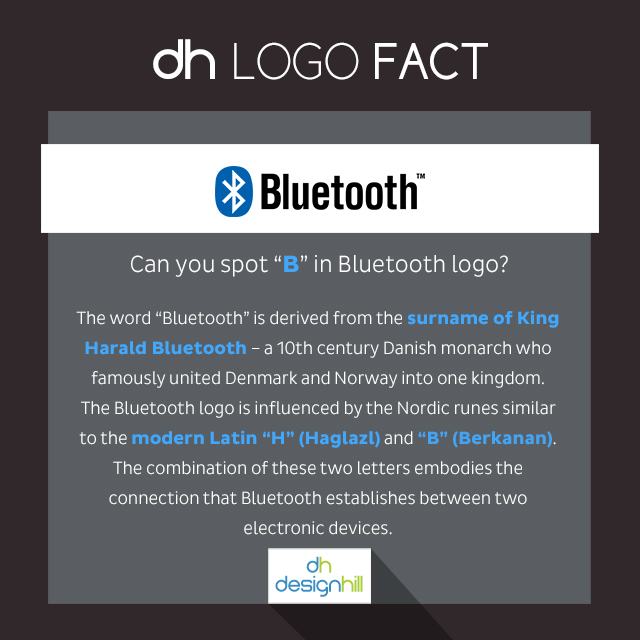 dh LOGO FACT

Bluetooth™

Can you spot “B” in Bluetooth logo?

The word “Bluetooth” is derived from the surname of King Harald Bluetooth – a 10th century Danish monarch who famously united Denmark and Norway into one kingdom. The Bluetooth logo is influenced by the Nordic runes similar to the modern Latin “H” (Haglazl) and “B” (Berkanan). The combination of these two letters embodies the connection that Bluetooth establishes between two electronic devices.

dh designhill