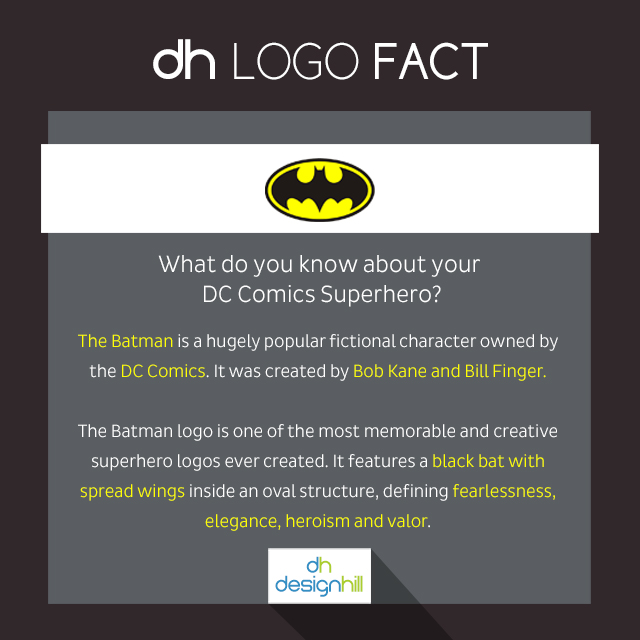 dh LOGO FACT

What do you know about your DC Comics Superhero?

The Batman is a hugely popular fictional character owned by the DC Comics. It was created by Bob Kane and Bill Finger.

The Batman logo is one of the most memorable and creative superhero logos ever created. It features a black bat with spread wings inside an oval structure, defining fearlessness, elegance, heroism and valor.

dh
designhill