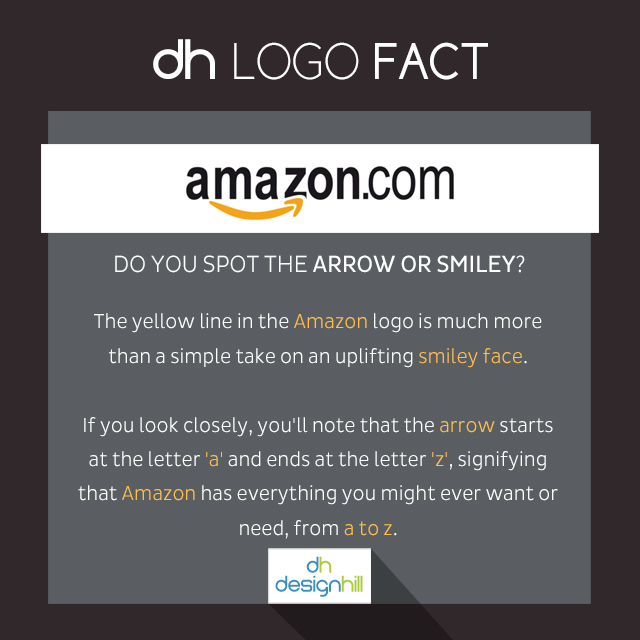 dh LOGO FACT

amazon.com

DO YOU SPOT THE ARROW OR SMILEY?

The yellow line in the Amazon logo is much more than a simple take on an uplifting smiley face.

If you look closely, you'll note that the arrow starts at the letter 'a' and ends at the letter 'z', signifying that Amazon has everything you might ever want or need, from a to z.

dh
designhill