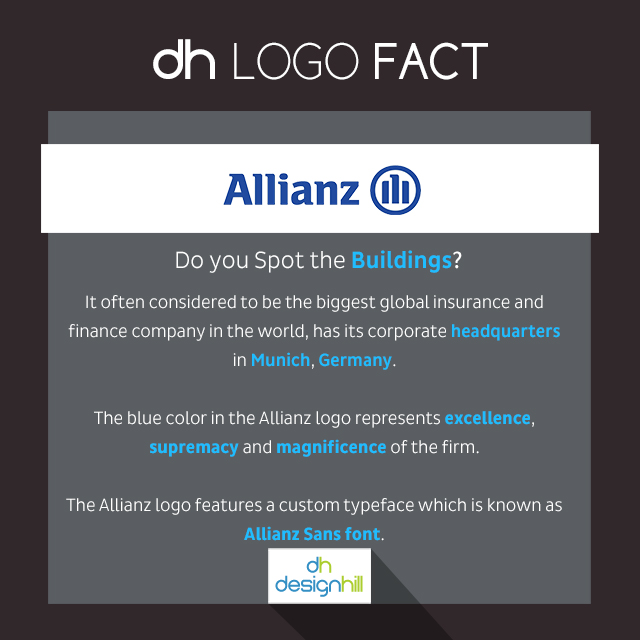 dh LOGO FACT

Allianz

Do you Spot the Buildings?

It often considered to be the biggest global insurance and finance company in the world, has its corporate headquarters in Munich, Germany.

The blue color in the Allianz logo represents excellence, supremacy and magnificence of the firm.

The Allianz logo features a custom typeface which is known as Allianz Sans font.

dh
designhill