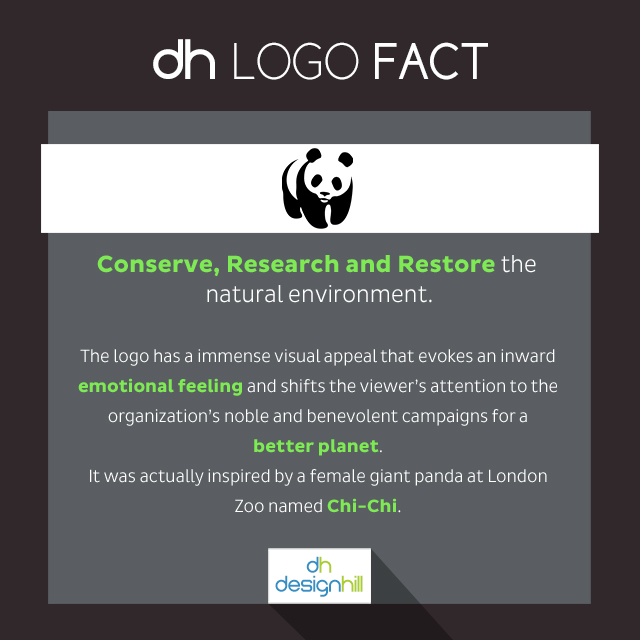 dh LOGO FACT

Conserve, Research and Restore the natural environment.

The logo has a immense visual appeal that evokes an inward emotional feeling and shifts the viewer's attention to the organization's noble and benevolent campaigns for a better planet.
It was actually inspired by a female giant panda at London Zoo named Chi-Chi.

dh
designhill