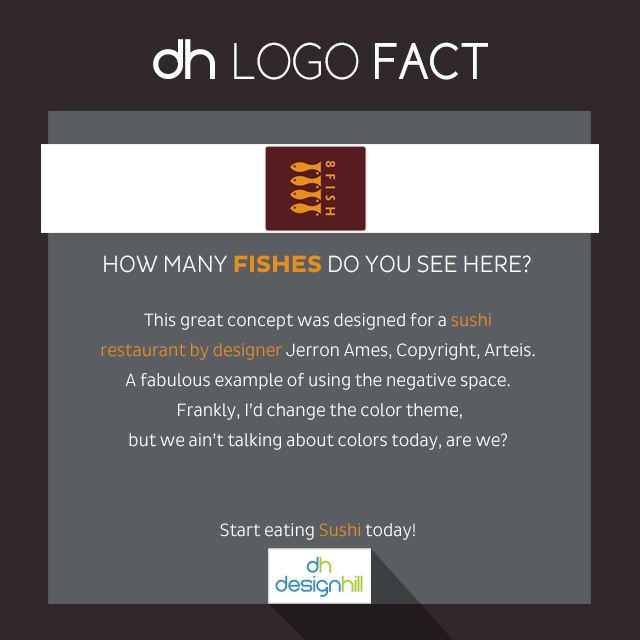 dh LOGO FACT

8FISH

HOW MANY FISHES DO YOU SEE HERE?

This great concept was designed for a sushi restaurant by designer Jerron Ames, Copyright, Arteis. A fabulous example of using the negative space. Frankly, I'd change the color theme, but we ain't talking about colors today, are we?

Start eating Sushi today!

dh designhill