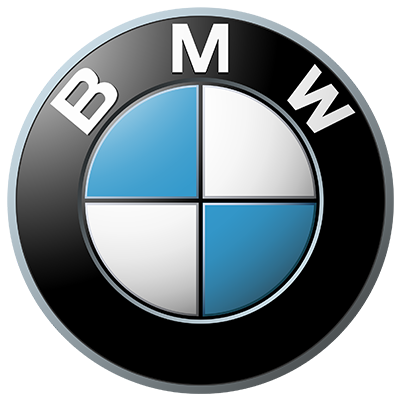 BMW