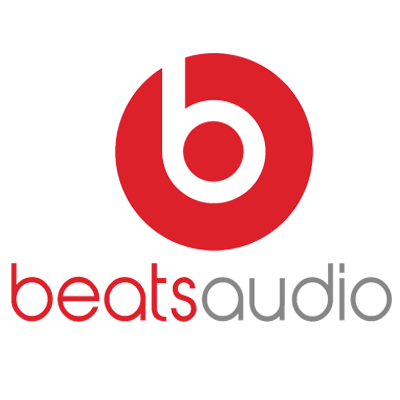 b

beatsaudio