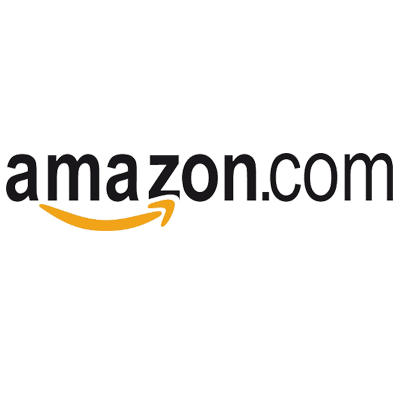 amazon.com